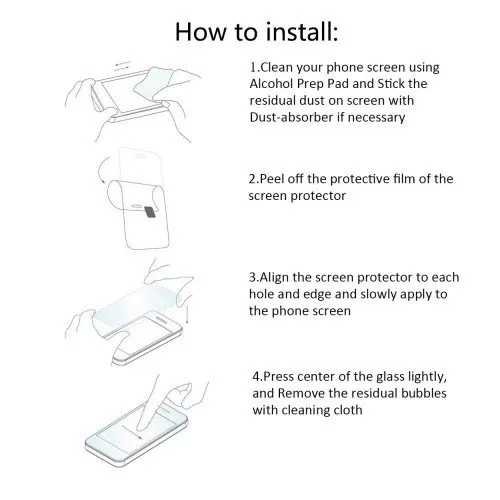 How to install:

1.Clean your phone screen using Alcohol Prep Pad and Stick the residual dust on screen with Dust-absorber if necessary

2.Peel off the protective film of the screen protector

3.Align the screen protector to each hole and edge and slowly apply to the phone screen

4.Press center of the glass lightly, and Remove the residual bubbles with cleaning cloth